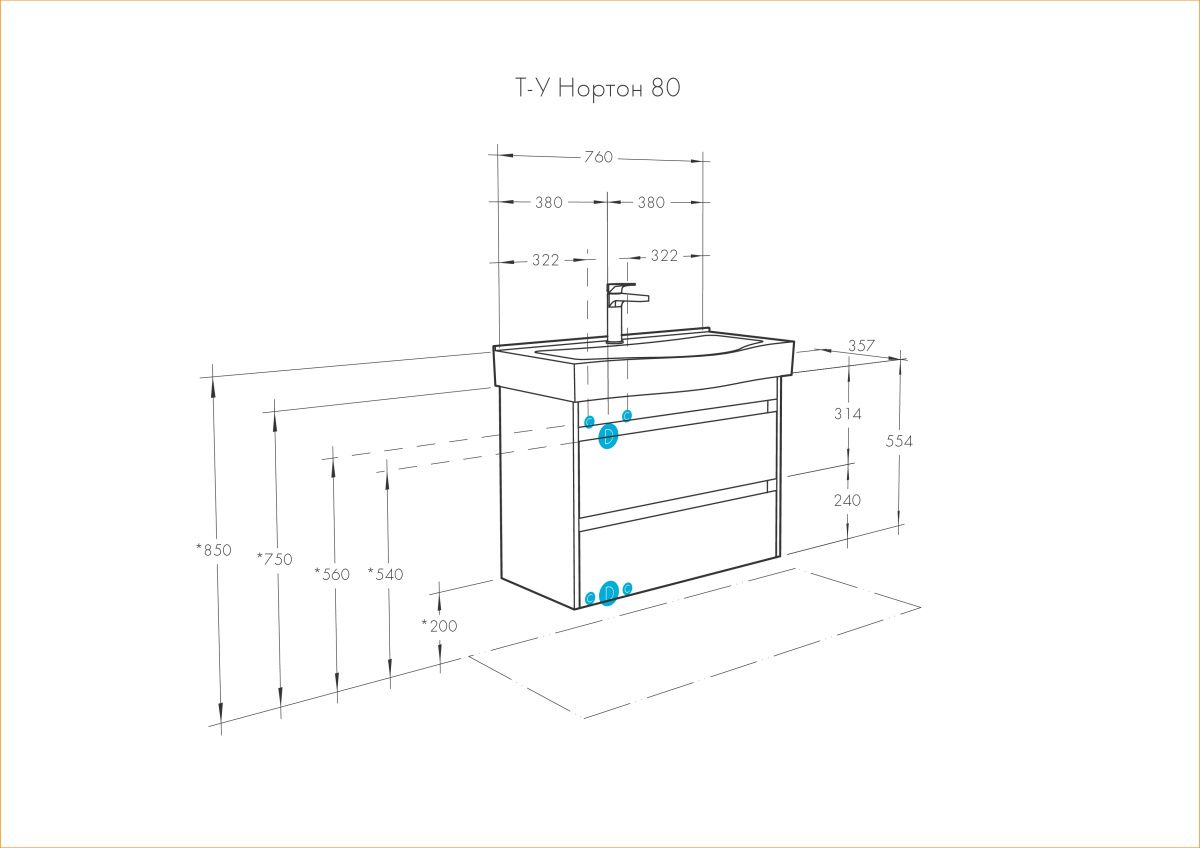 Т-У Нортон 80

760

380

380

322

322

357

314

554

240

*850

*750

*560

*540

*200

C

C

D

C

D

C