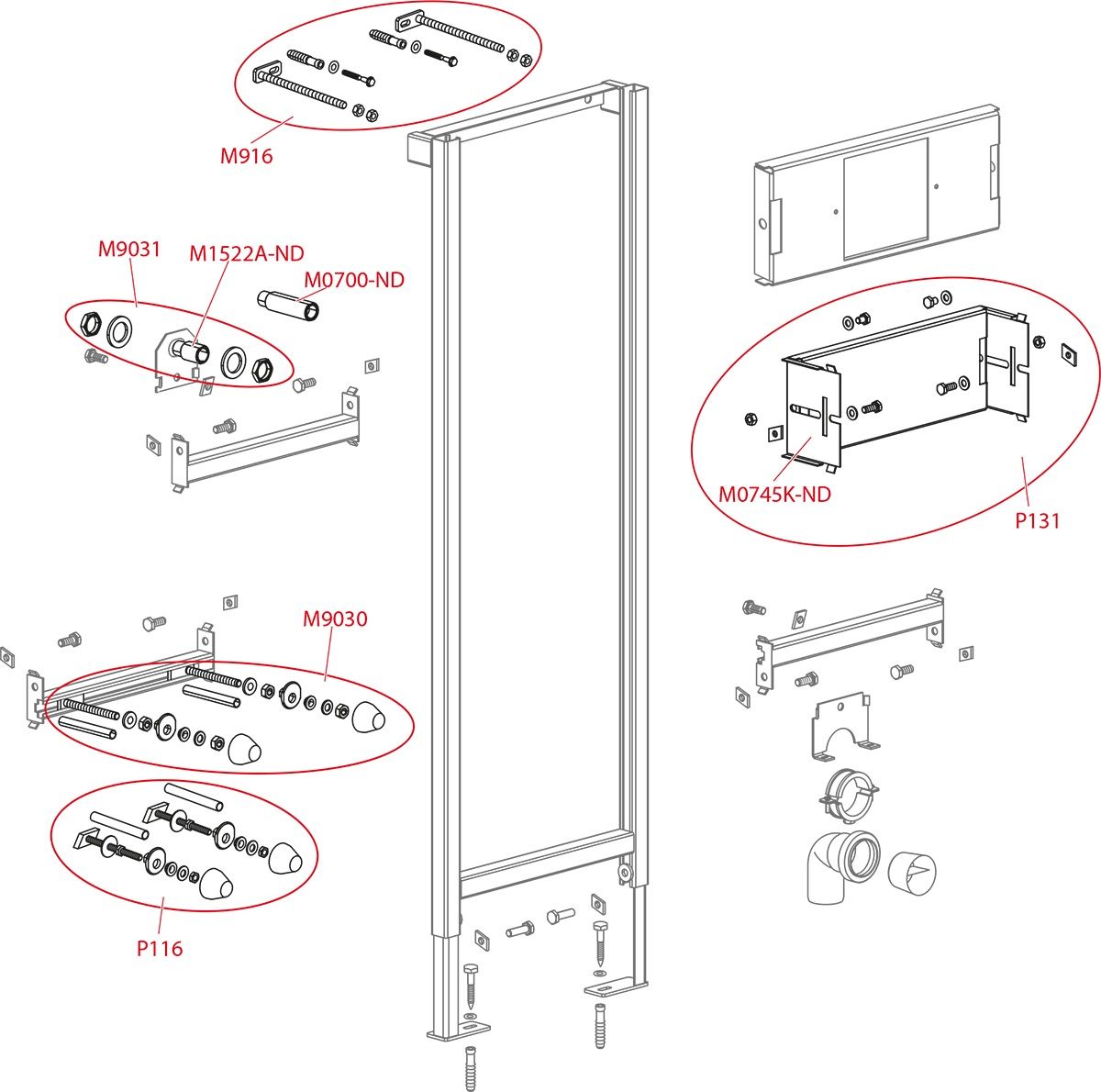 M916

M9031
M1522A-ND
M0700-ND

M0745K-ND
P131

M9030

P116