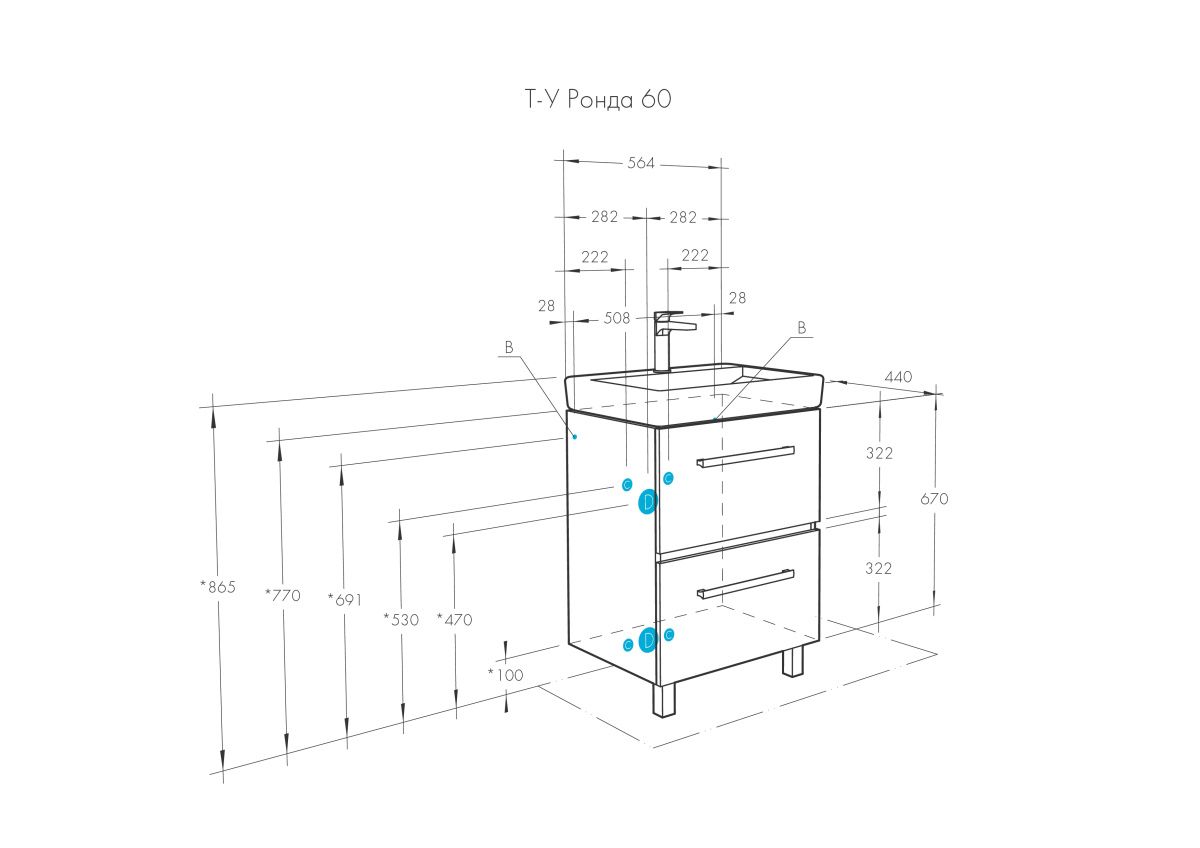 Т-У Ронда 60

564
282
282
222
222
28
508
28
B
B
440
322
670
322
C
C
D
C
D
C
*865
*770
*691
*530
*470
*100