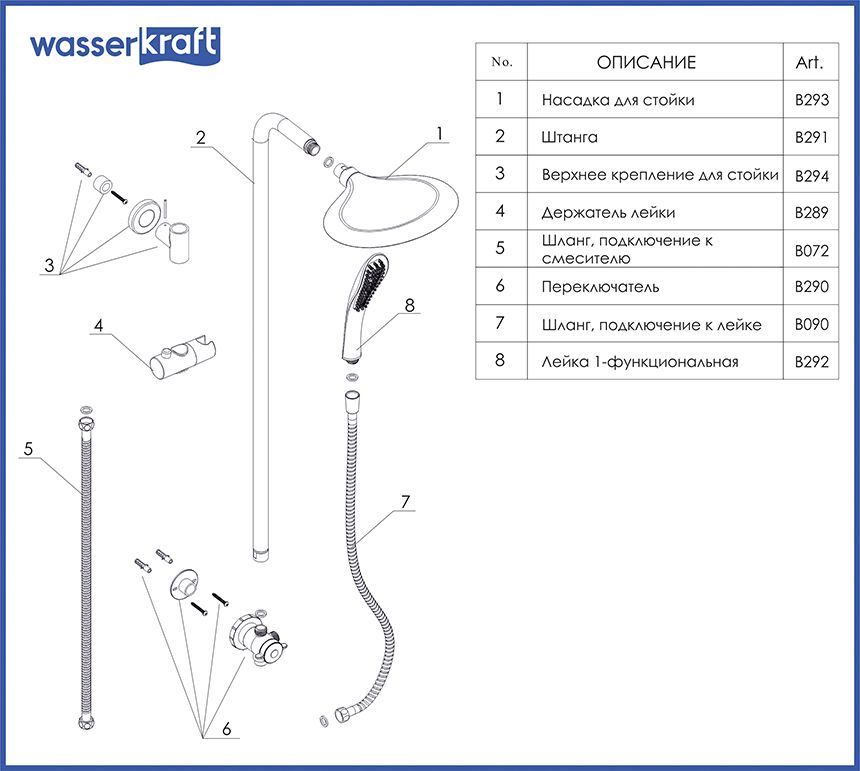 wasserkraft

| No. | ОПИСАНИЕ | Art. |
|---|---|---|
| 1 | Насадка для стойки | B293 |
| 2 | Штанга | B291 |
| 3 | Верхнее крепление для стойки | B294 |
| 4 | Держатель лейки | B289 |
| 5 | Шланг, подключение к смесителю | B072 |
| 6 | Переключатель | B290 |
| 7 | Шланг, подключение к лейке | B090 |
| 8 | Лейка 1-функциональная | B292 |

2
1
3
4
8
5
7
6