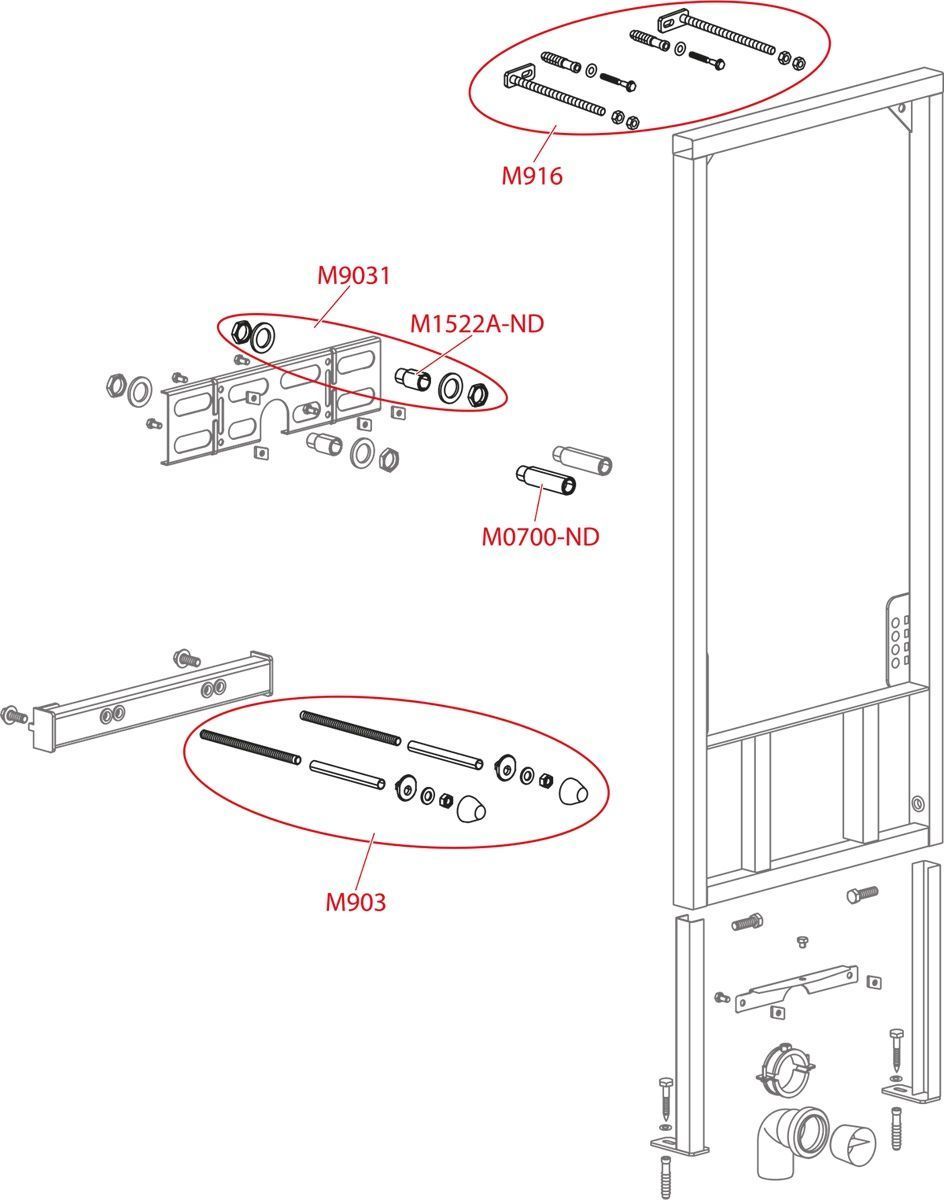 M916

M9031

M1522A-ND

M0700-ND

M903